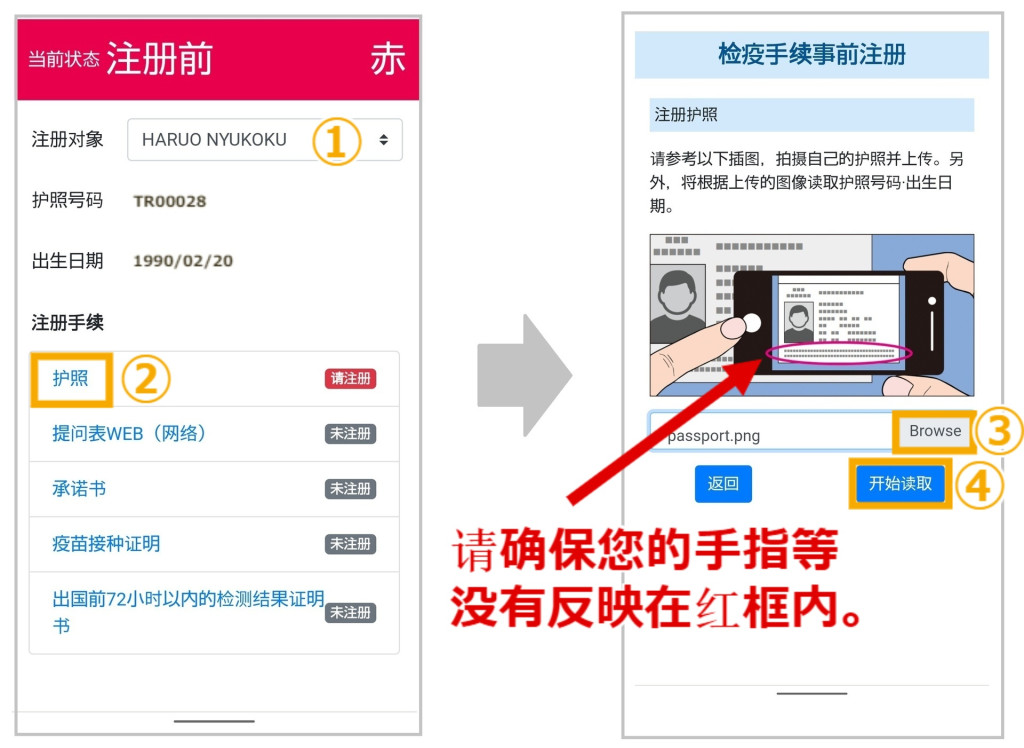 当前状态 注册前 赤

注册对象 HARUO NYUKOKU ①

护照号码 TR00028

出生日期 1990/02/20

注册手续

护照 ② 请注册

提问表WEB（网络） 未注册

承诺书 未注册

疫苗接种证明 未注册

出国前72小时以内的检测结果证明书 未注册

检疫手续事前注册

注册护照

请参考以下插图，拍摄自己的护照并上传。另外，将根据上传的图像读取护照号码·出生日期。

passport.png Browse ③

返回 开始读取 ④

请确保您的手指等没有反映在红框内。