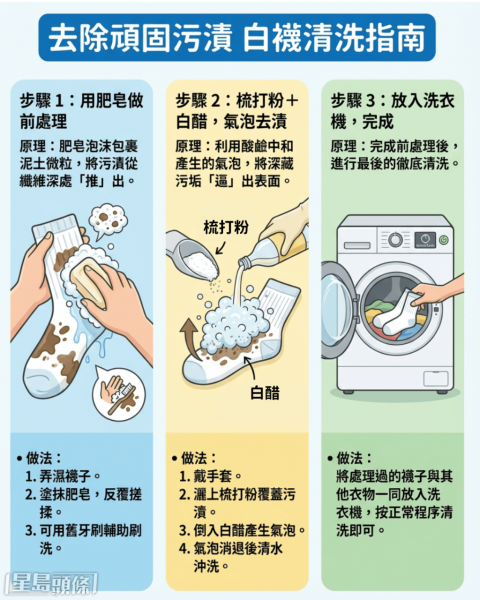 去除頑固污漬 白襪清洗指南

步驟 1：用肥皂做前處理

原理：肥皂泡沫包裹泥土微粒，將污漬從纖維深處「推」出。

• 做法：
1. 弄濕襪子。
2. 塗抹肥皂，反覆搓揉。
3. 可用舊牙刷輔助刷洗。

步驟 2：梳打粉＋白醋，氣泡去漬

原理：利用酸鹼中和產生的氣泡，將深藏污垢「逼」出表面。

梳打粉

白醋

• 做法：
1. 戴手套。
2. 灑上梳打粉覆蓋污漬。
3. 倒入白醋產生氣泡。
4. 氣泡消退後清水沖洗。

步驟 3：放入洗衣機，完成

原理：完成前處理後，進行最後的徹底清洗。

• 做法：
將處理過的襪子與其他衣物一同放入洗衣機，按正常程序清洗即可。

星島頭條