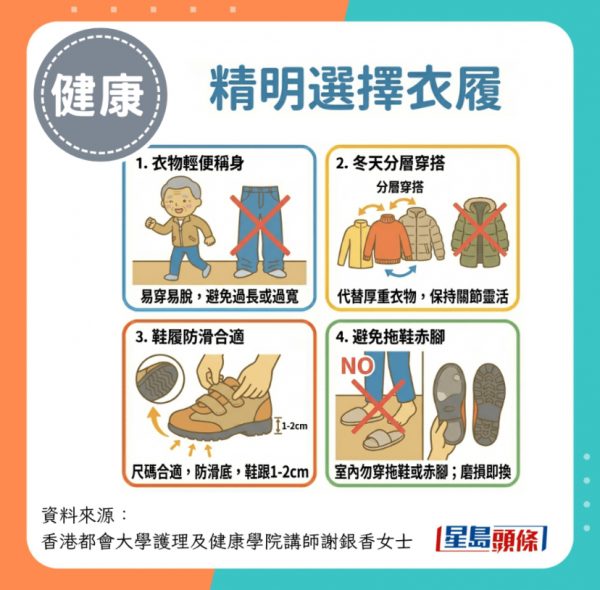 健康

精明選擇衣履

1. 衣物輕便稱身

易穿易脫，避免過長或過寬

2. 冬天分層穿搭

分層穿搭

代替厚重衣物，保持關節靈活

3. 鞋履防滑合適

1-2cm

尺碼合適，防滑底，鞋跟1-2cm

4. 避免拖鞋赤腳

NO

室內勿穿拖鞋或赤腳；磨損即換

資料來源：
香港都會大學護理及健康學院講師謝銀香女士

星島頭條