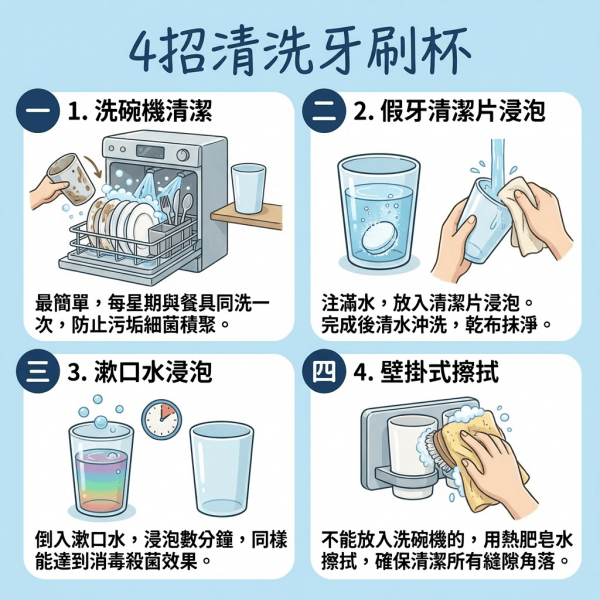 4招清洗牙刷杯

一 1. 洗碗機清潔

最簡單，每星期與餐具同洗一次，防止污垢細菌積聚。

二 2. 假牙清潔片浸泡

注滿水，放入清潔片浸泡。完成後清水沖洗，乾布抹淨。

三 3. 漱口水浸泡

倒入漱口水，浸泡數分鐘，同樣能達到消毒殺菌效果。

四 4. 壁掛式擦拭

不能放入洗碗機的，用熱肥皂水擦拭，確保清潔所有縫隙角落。