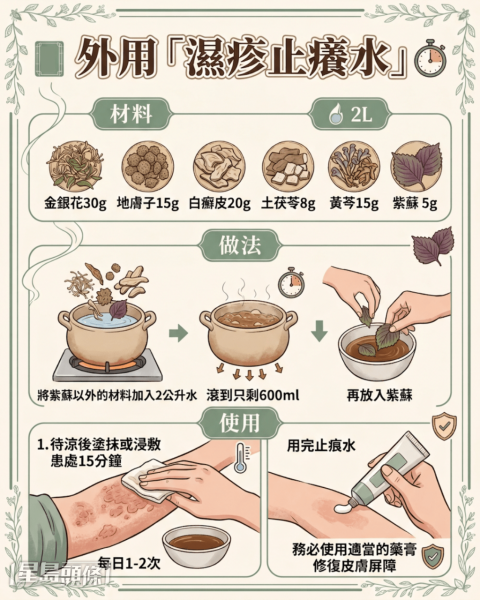 外用「濕疹止癢水」

材料

2L

金銀花30g 地膚子15g 白癬皮20g 土茯苓8g 黃芩15g 紫蘇 5g

做法

將紫蘇以外的材料加入2公升水

滾到只剩600ml

再放入紫蘇

使用

1. 待涼後塗抹或浸敷患處15分鐘

每日1-2次

用完止痕水

務必使用適當的藥膏修復皮膚屏障

星島頭條