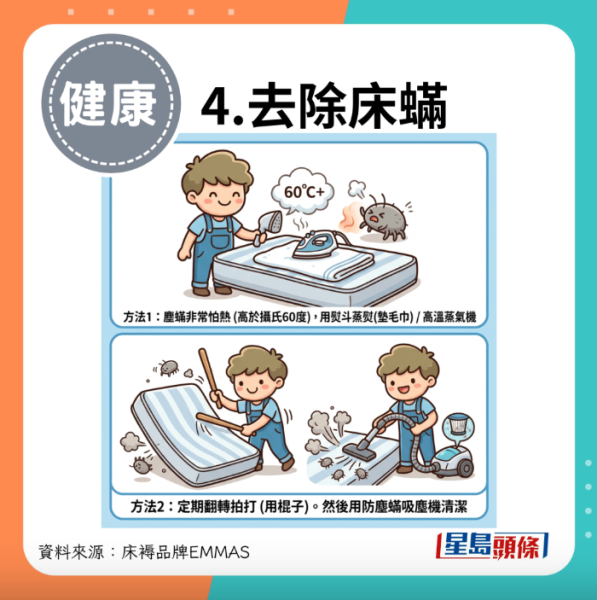 健康

4.去除床蟎

60°C+

方法1：塵蟎非常怕熱 (高於攝氏60度)，用熨斗蒸熨(墊毛巾) / 高溫蒸氣機

方法2：定期翻轉拍打 (用棍子)。然後用防塵蟎吸塵機清潔

資料來源：床褥品牌EMMAS

星島頭條